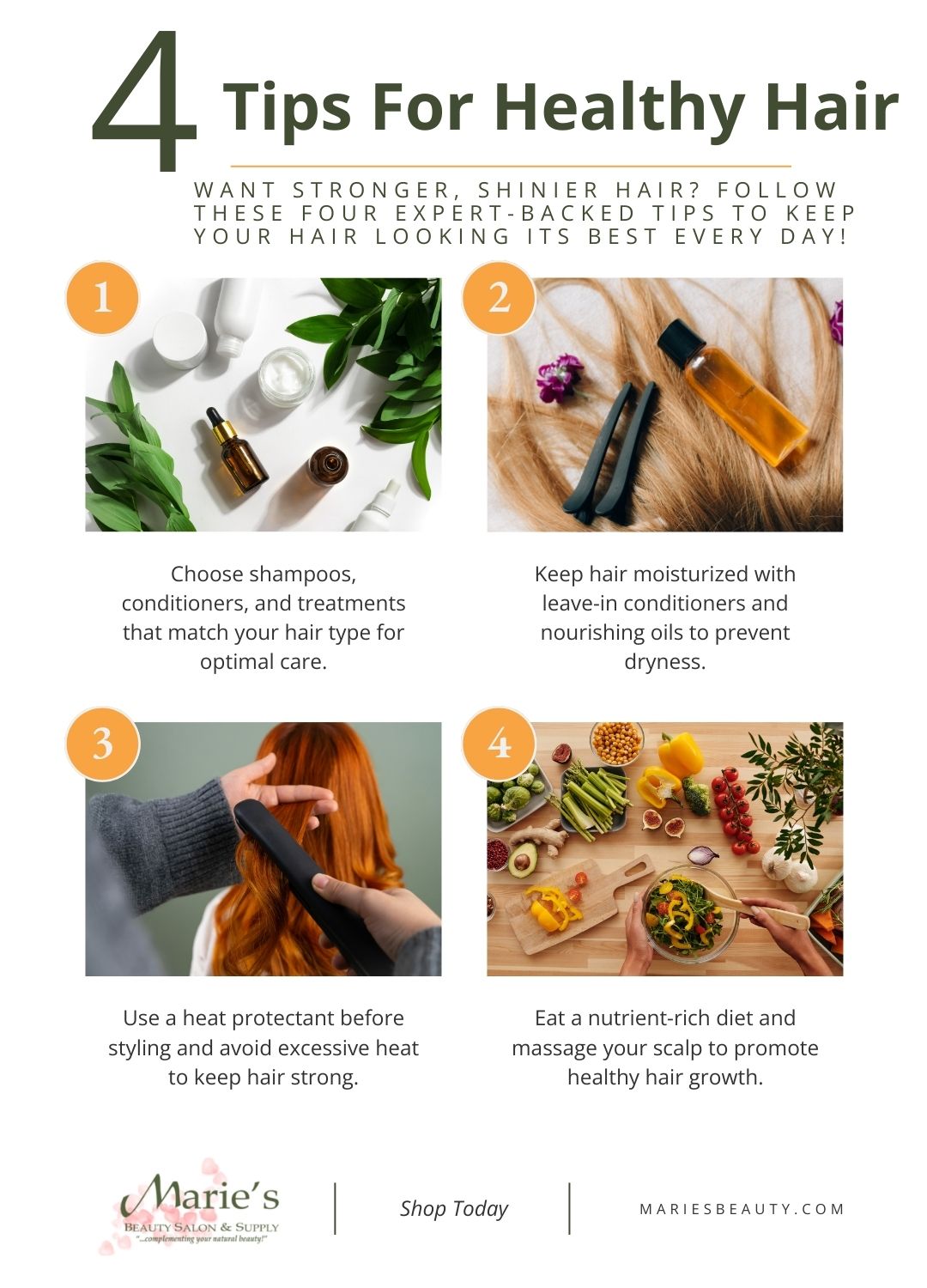 4 Tips For Healthy Hair

WANT STRONGER, SHINIER HAIR? FOLLOW THESE FOUR EXPERT-BACKED TIPS TO KEEP YOUR HAIR LOOKING ITS BEST EVERY DAY!

1

Choose shampoos, conditioners, and treatments that match your hair type for optimal care.

2

Keep hair moisturized with leave-in conditioners and nourishing oils to prevent dryness.

3

Use a heat protectant before styling and avoid excessive heat to keep hair strong.

4

Eat a nutrient-rich diet and massage your scalp to promote healthy hair growth.

Marie's
BEAUTY SALON & SUPPLY
"...complementing your natural beauty!"

Shop Today

MARIESBEAUTY.COM